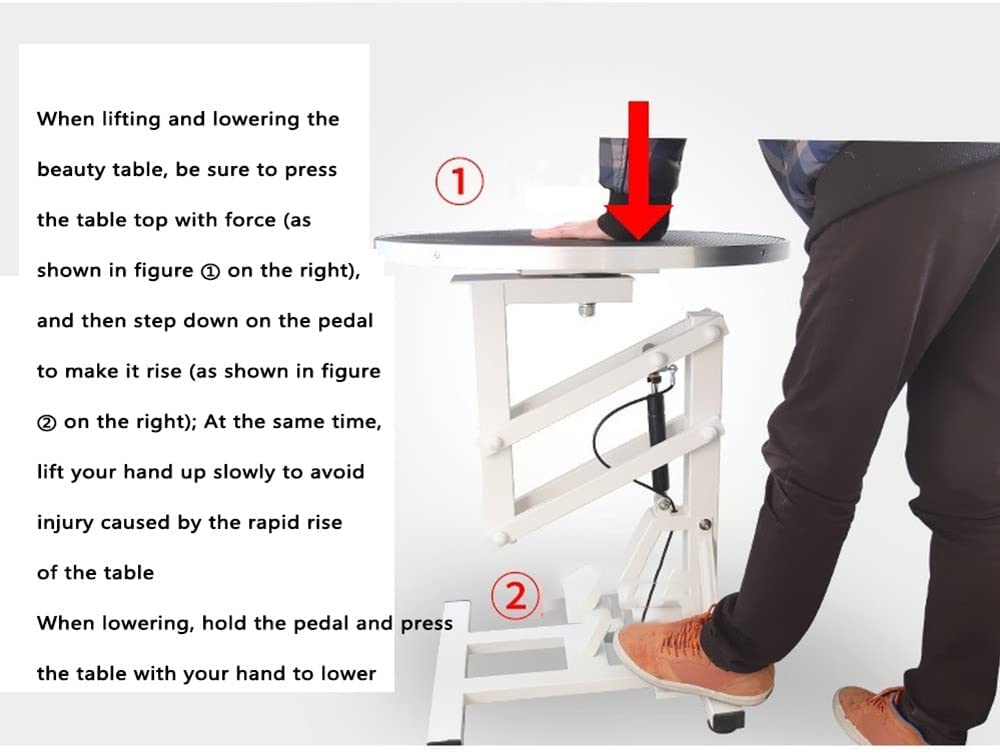 When lifting and lowering the beauty table, be sure to press the table top with force (as shown in figure ① on the right), and then step down on the pedal to make it rise (as shown in figure ② on the right); At the same time, lift your hand up slowly to avoid injury caused by the rapid rise of the table

When lowering, hold the pedal and press the table with your hand to lower

①

②