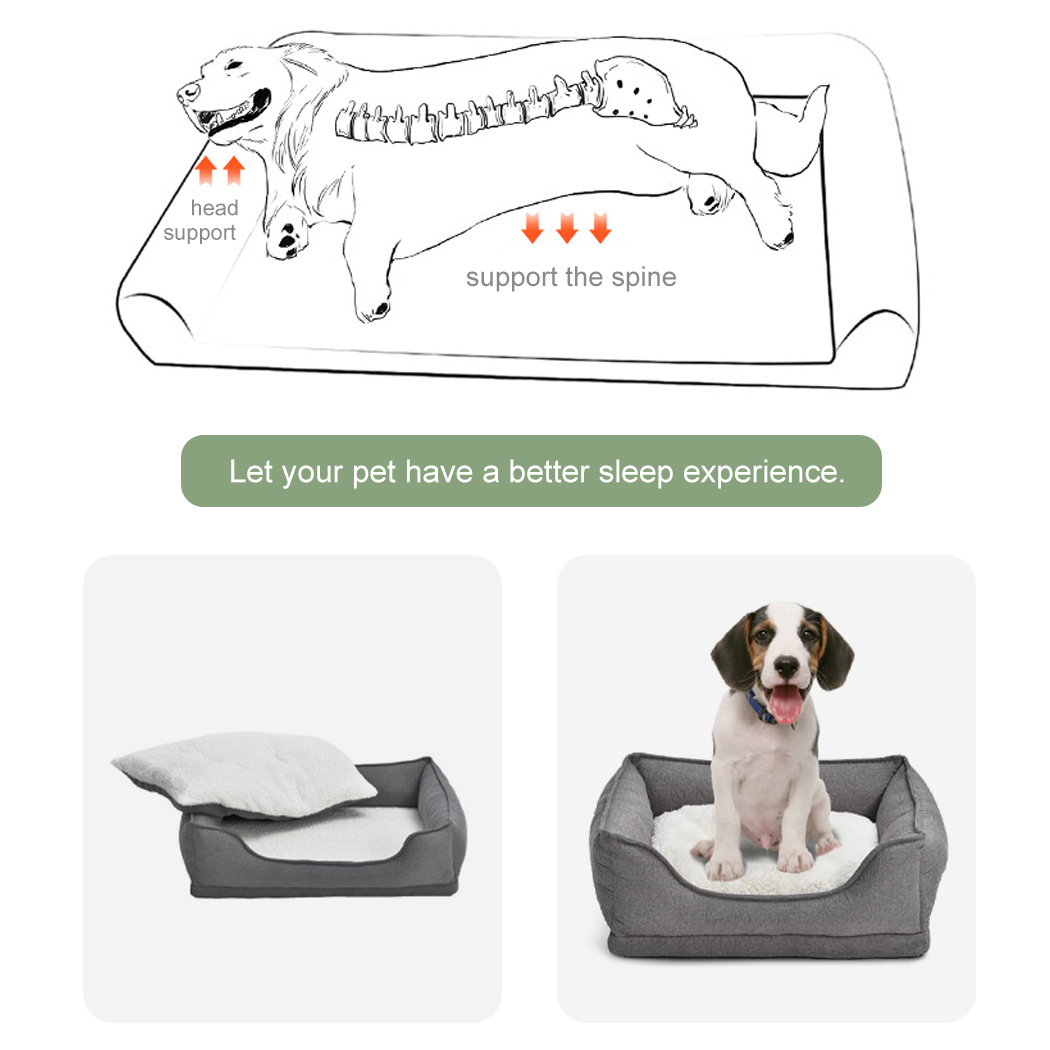 head support

support the spine

Let your pet have a better sleep experience.